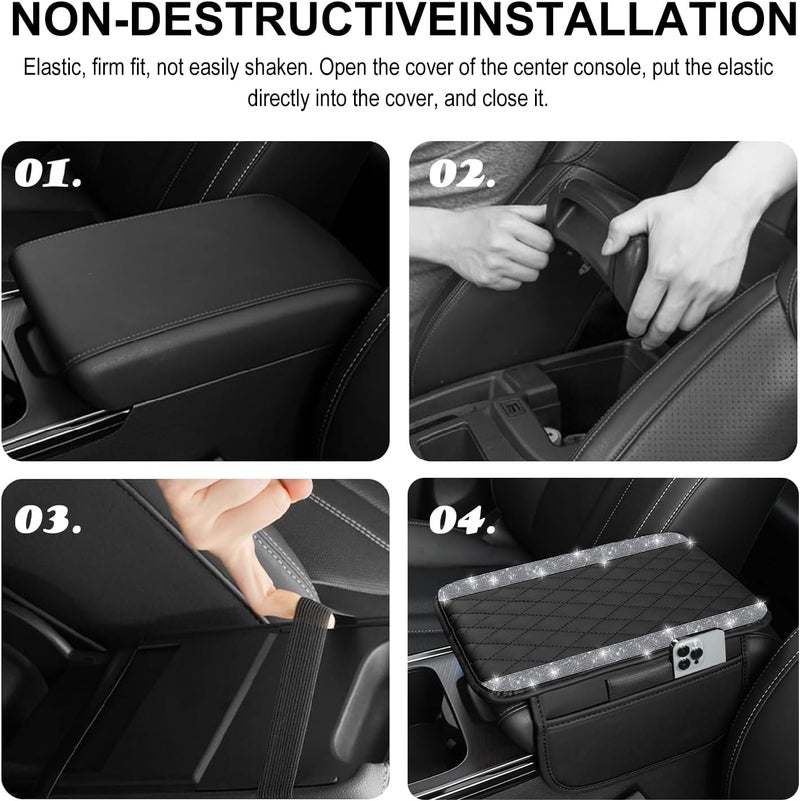 NON-DESTRUCTIVEINSTALLATION

Elastic, firm fit, not easily shaken. Open the cover of the center console, put the elastic directly into the cover, and close it.

01.

02.

03.

04.